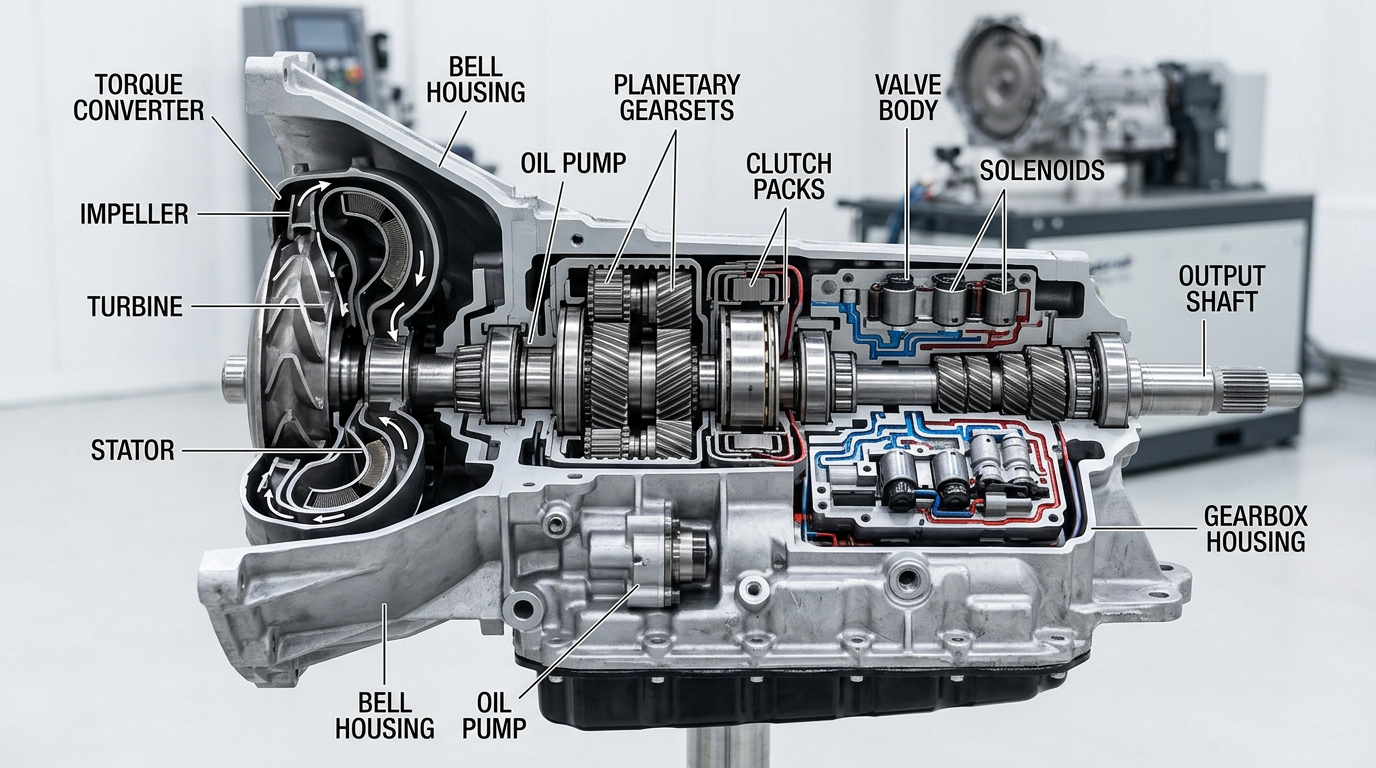 TORQUE CONVERTER

BELL HOUSING

PLANETARY GEARSETS

VALVE BODY

OIL PUMP

CLUTCH PACKS

SOLENOIDS

IMPELLER

TURBINE

OUTPUT SHAFT

STATOR

GEARBOX HOUSING

BELL HOUSING

OIL PUMP