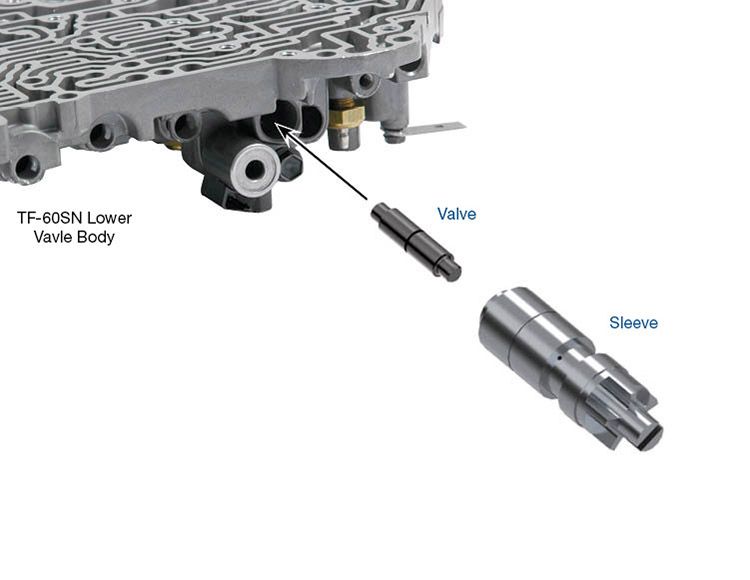 TF-60SN Lower Vavle Body

Valve

Sleeve