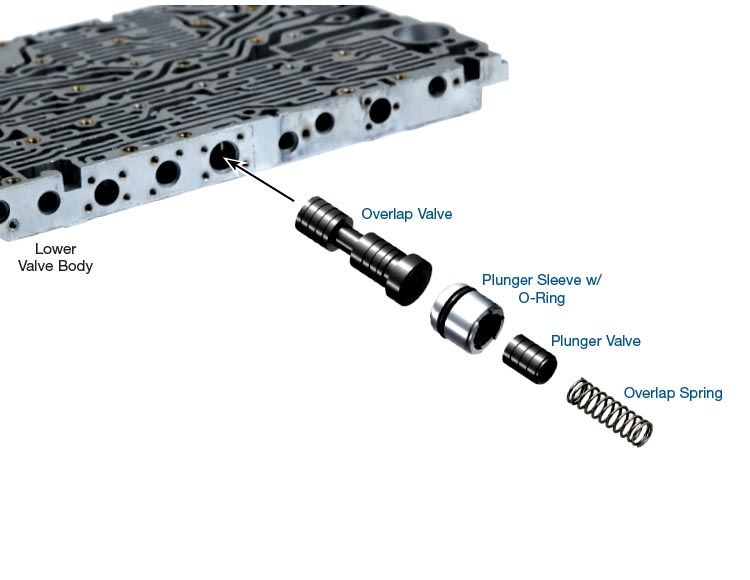 Lower
Valve Body

Overlap Valve

Plunger Sleeve w/
O-Ring

Plunger Valve

Overlap Spring