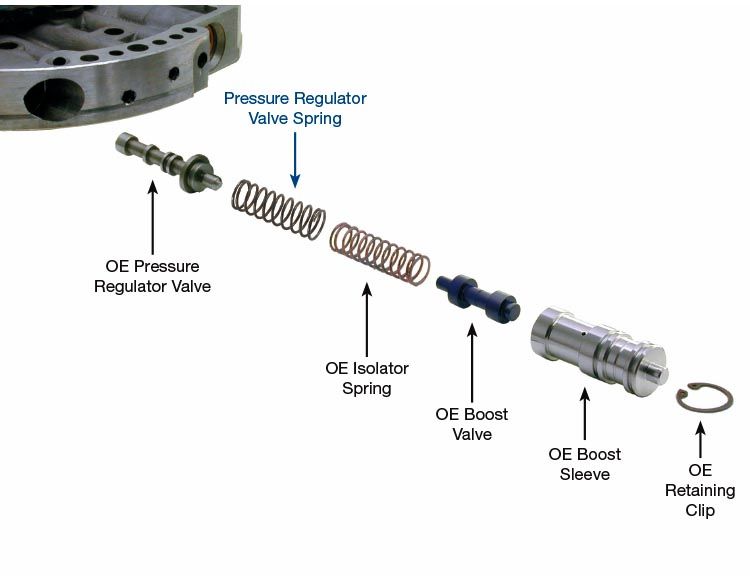 Pressure Regulator Valve Spring

OE Pressure Regulator Valve

OE Isolator Spring

OE Boost Valve

OE Boost Sleeve

OE Retaining Clip